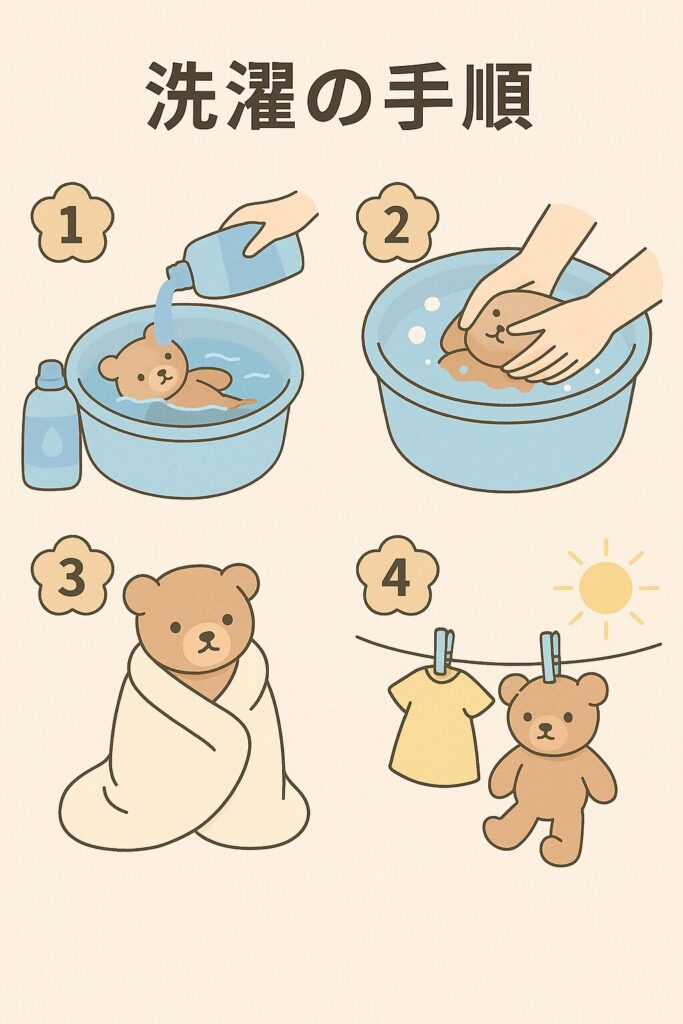 洗濯の手順

1

2

3

4